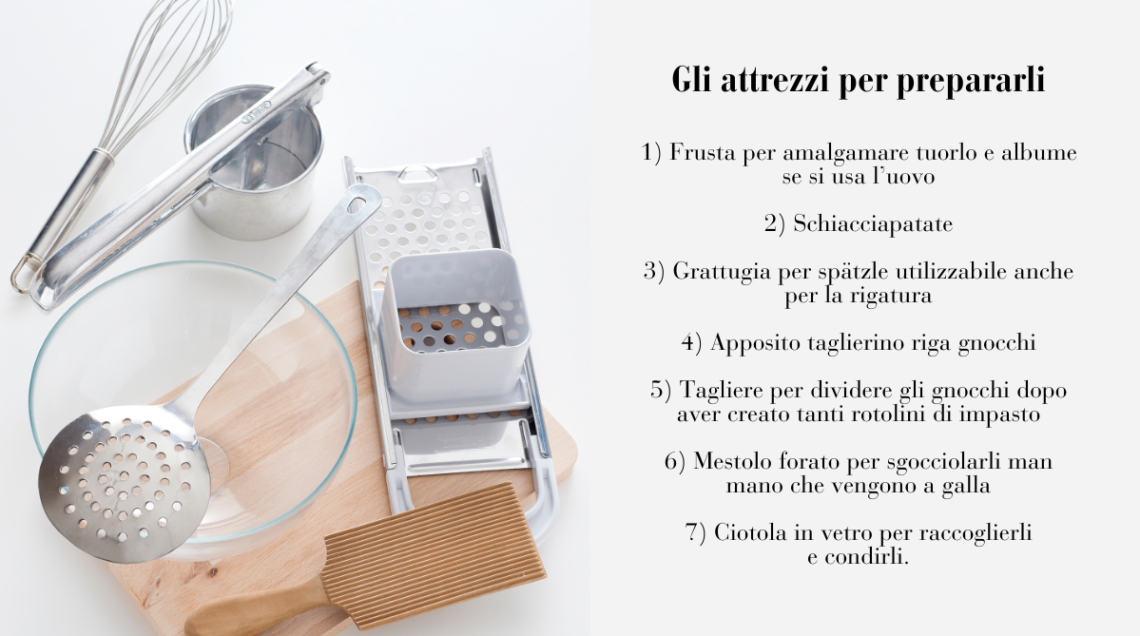 Gli attrezzi per prepararli

1) Frusta per amalgamare tuorlo e albume se si usa l'uovo

2) Schiacciapatate

3) Grattugia per spätzle utilizzabile anche per la rigatura

4) Apposito taglierino riga gnocchi

5) Tagliere per dividere gli gnocchi dopo aver creato tanti rotolini di impasto

6) Mestolo forato per sgocciolarli man mano che vengono a galla

7) Ciotola in vetro per raccoglierli e condirli.